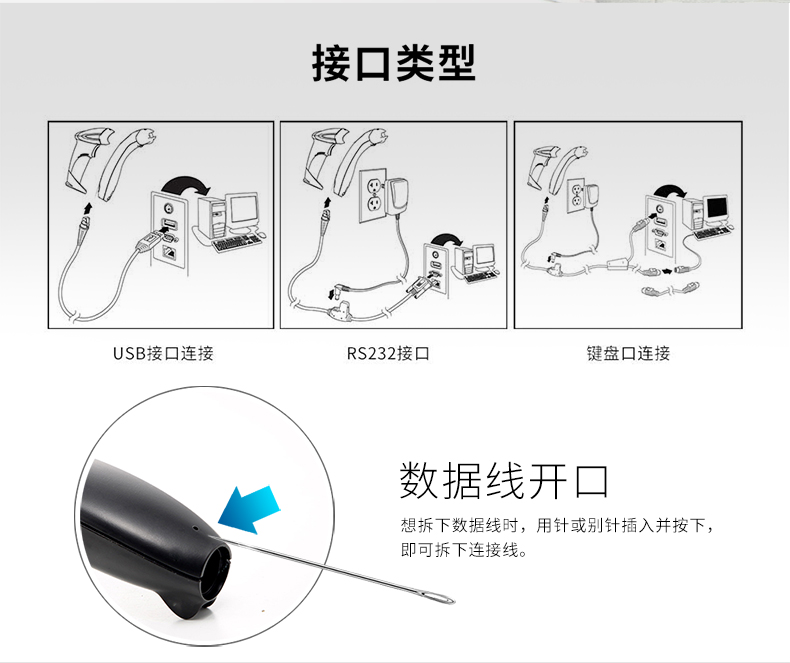 接口类型

USB接口连接

RS232接口

键盘口连接

数据线开口

想拆下数据线时，用针或别针插入并按下，即可拆下连接线。